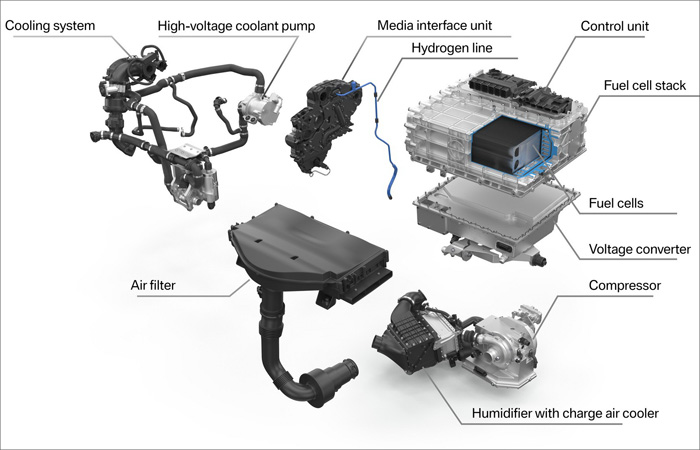 Cooling system

High-voltage coolant pump

Media interface unit

Hydrogen line

Control unit

Fuel cell stack

Fuel cells

Voltage converter

Air filter

Compressor

Humidifier with charge air cooler